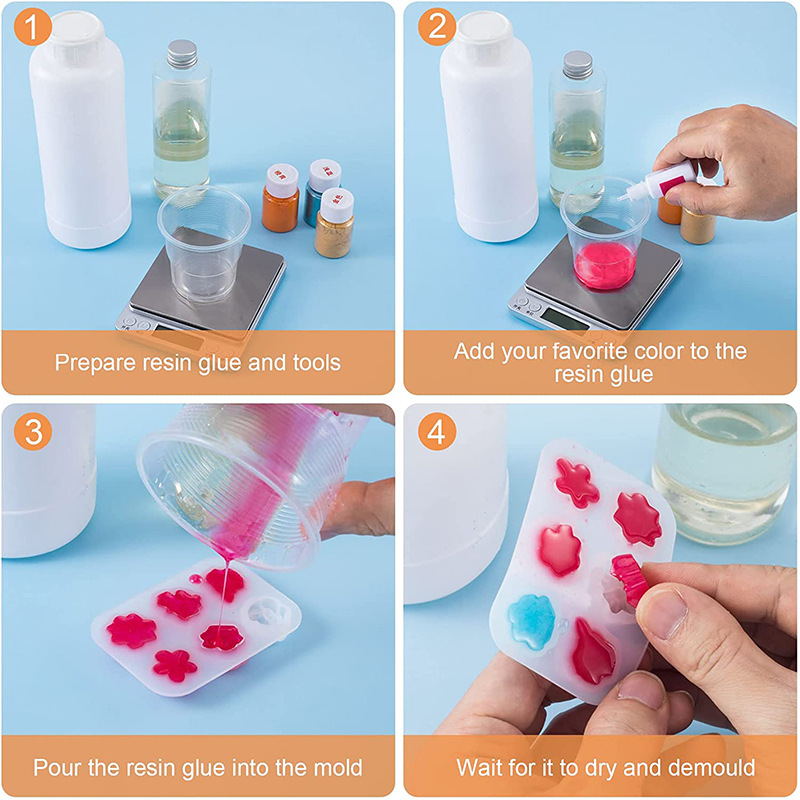 1
Prepare resin glue and tools

2
Add your favorite color to the resin glue

3
Pour the resin glue into the mold

4
Wait for it to dry and demould